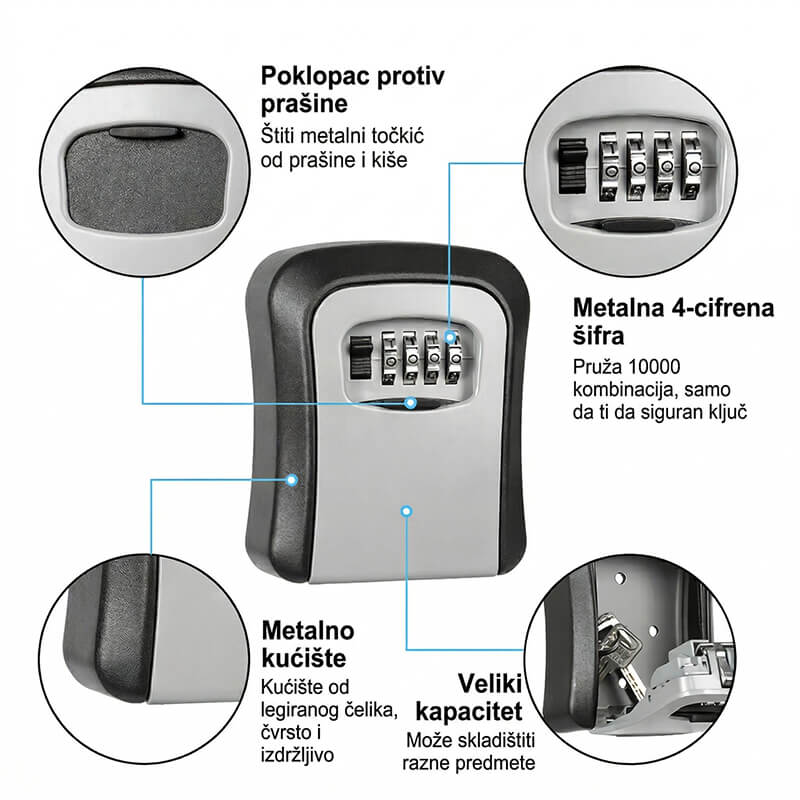 Poklopac protiv prašine
Štiti metalni točkić od prašine i kiše

Metalna 4-cifrena šifra
Pruža 10000 kombinacija, samo da ti da siguran ključ

Metalno kućište
Kućište od legiranog čelika, čvrsto i izdržljivo

Veliki kapacitet
Može skladištiti razne predmete