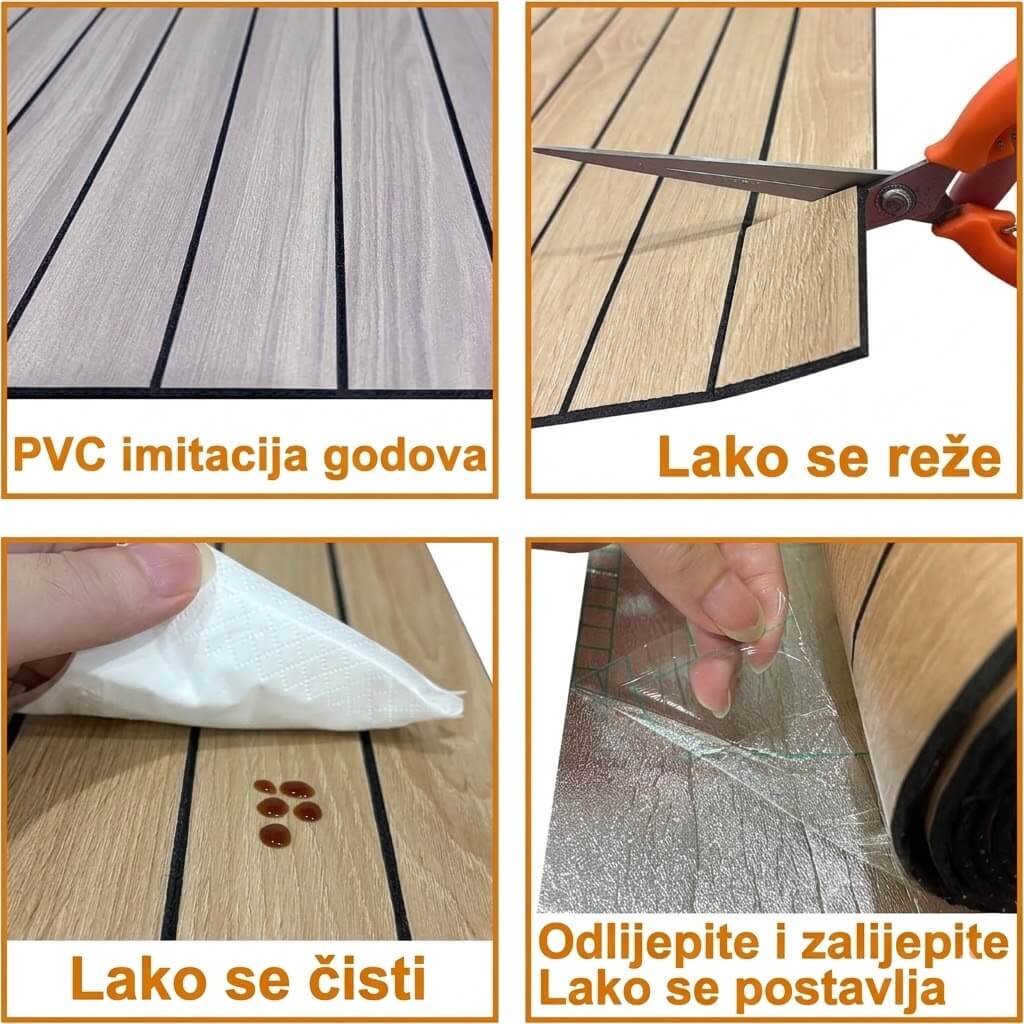 PVC imitacija godova

Lako se reže

Lako se čisti

Odlijepite i zalijepite
Lako se postavlja