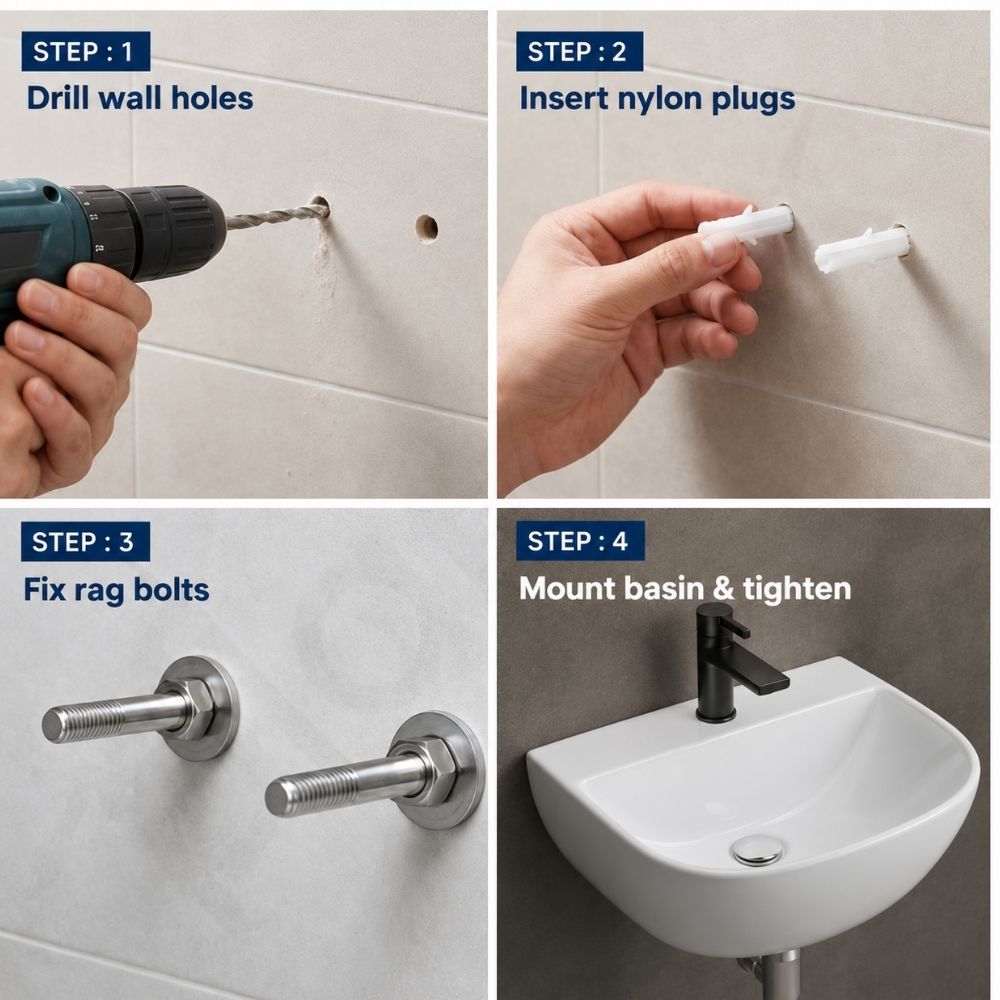 STEP : 1

Drill wall holes

STEP : 2

Insert nylon plugs

STEP : 3

Fix rag bolts

STEP : 4

Mount basin & tighten